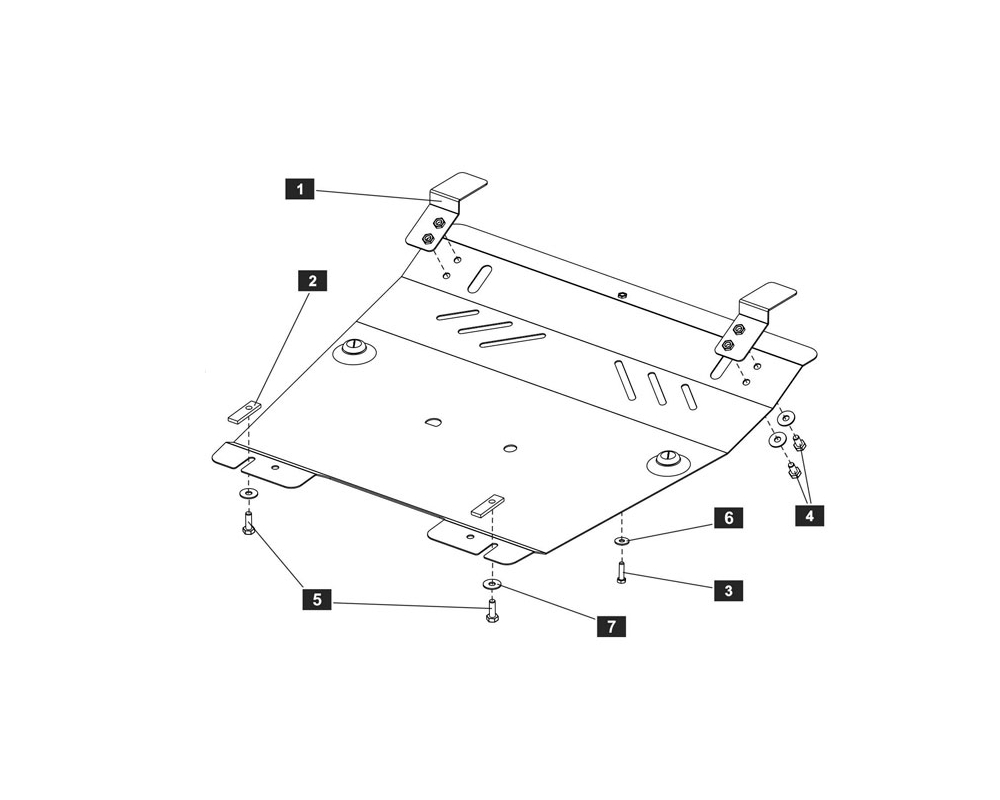 1
2
4
6
3
5
7