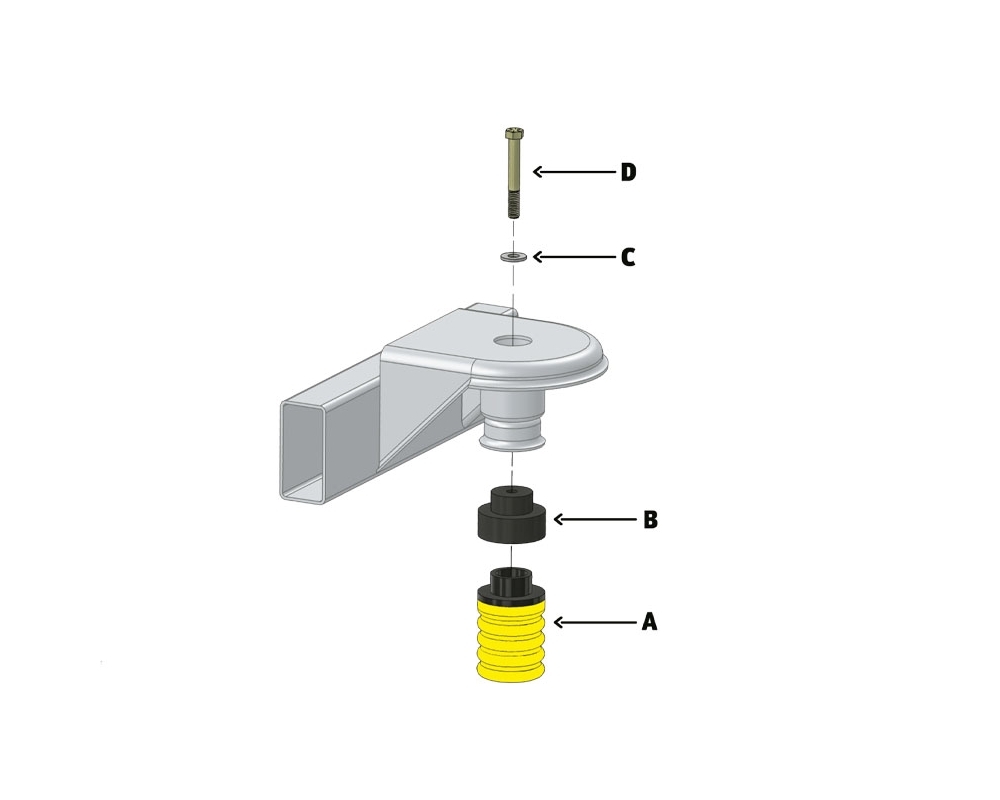 D
C
B
A