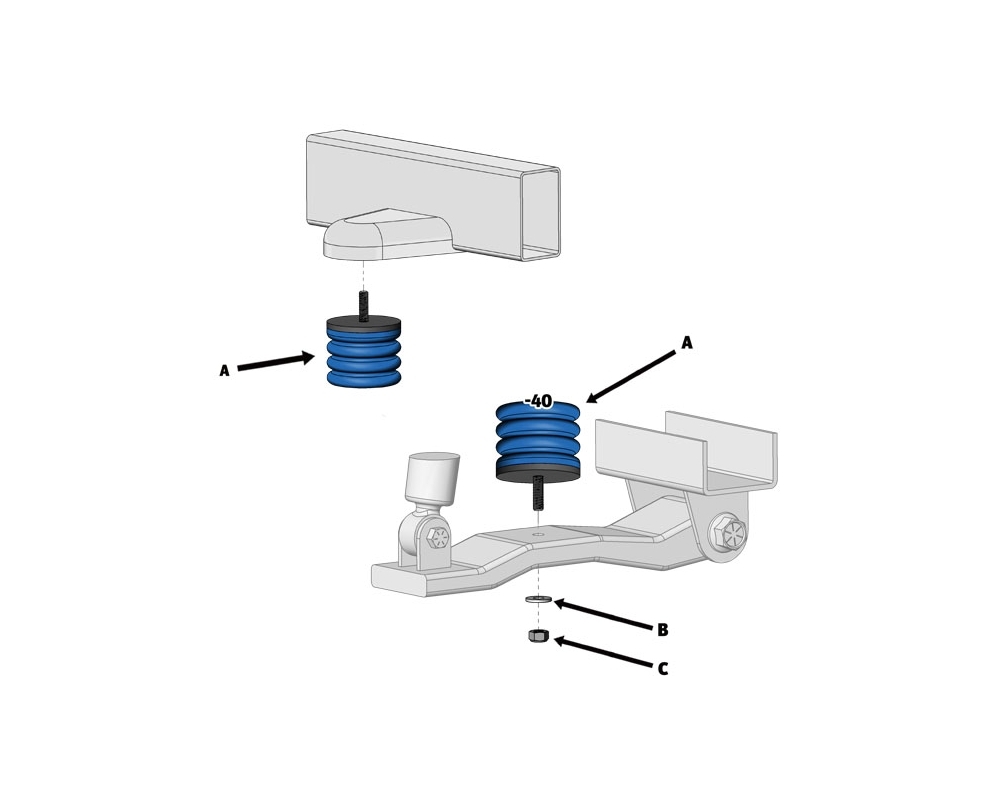 A

A

-40

B

C