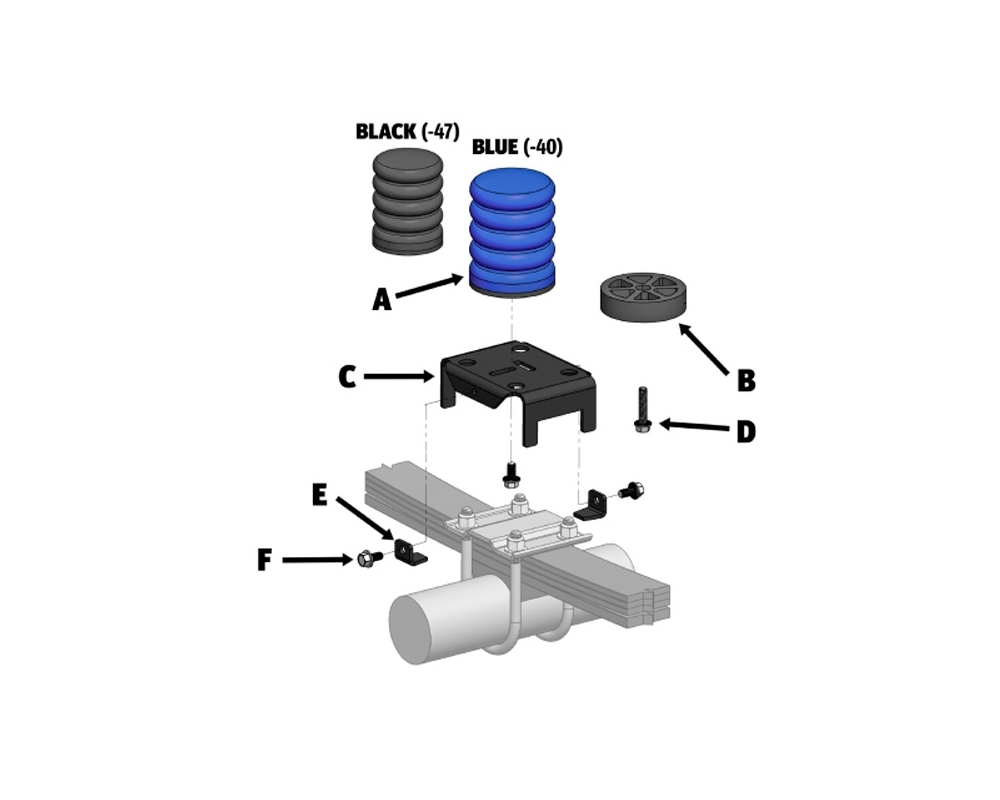 BLACK (-47)
BLUE (-40)
A
B
C
D
E
F