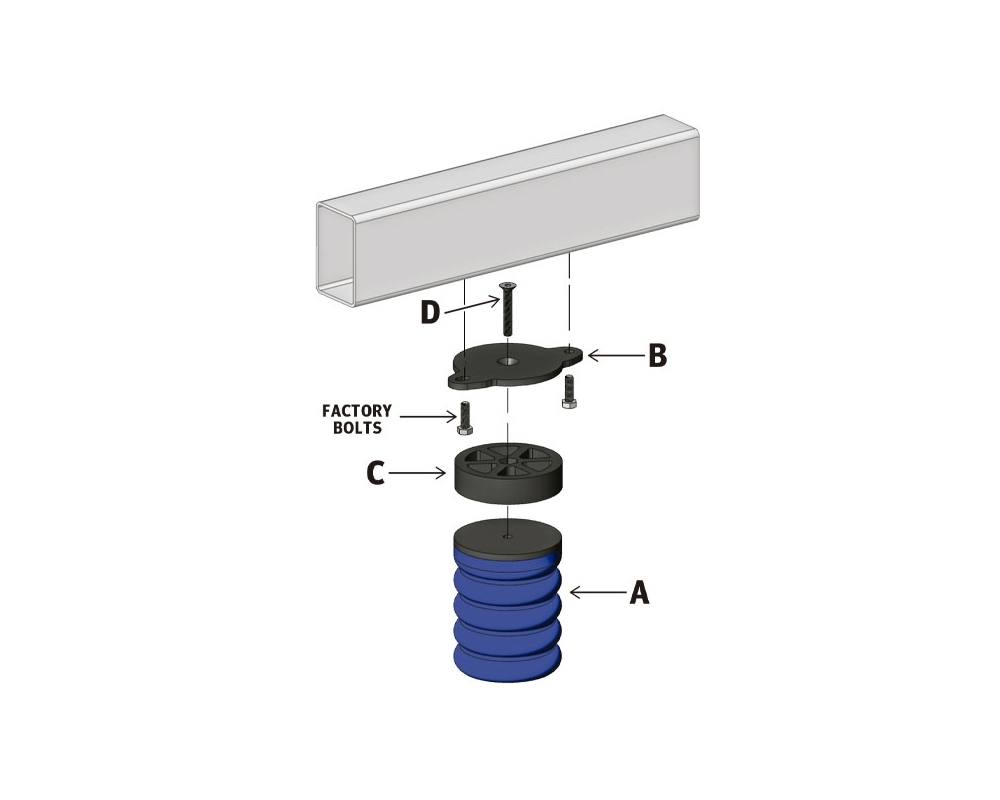 D

B

FACTORY BOLTS

C

A