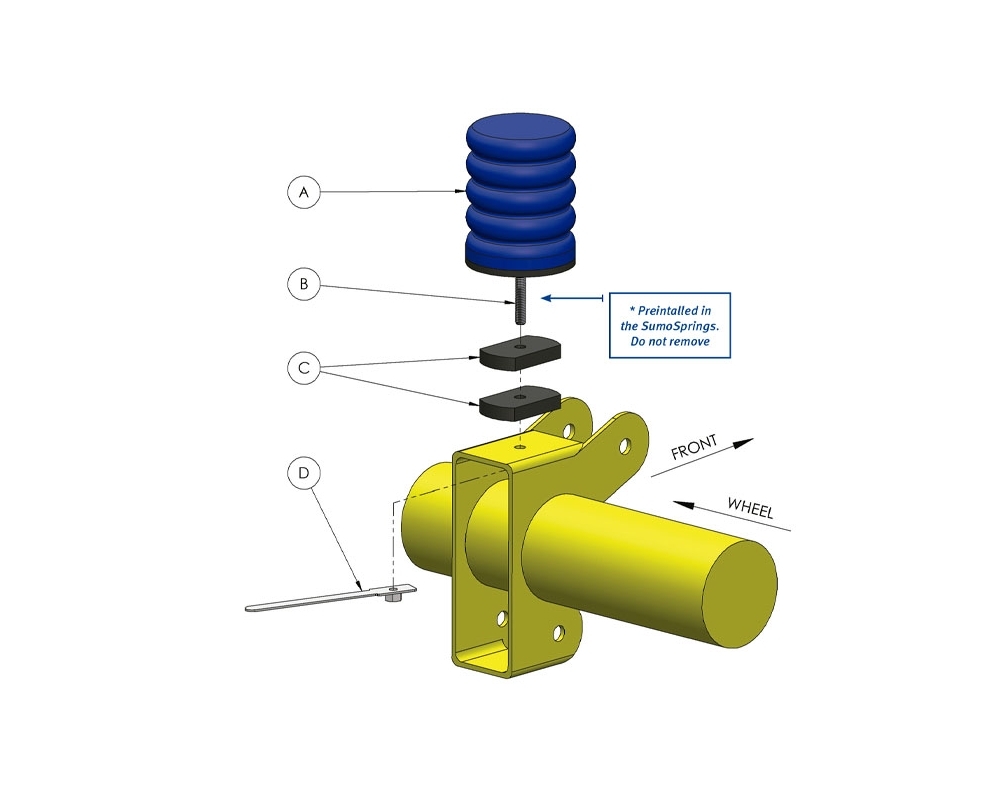 A

B

* Preintalled in the SumoSprings. Do not remove

C

D

FRONT

WHEEL