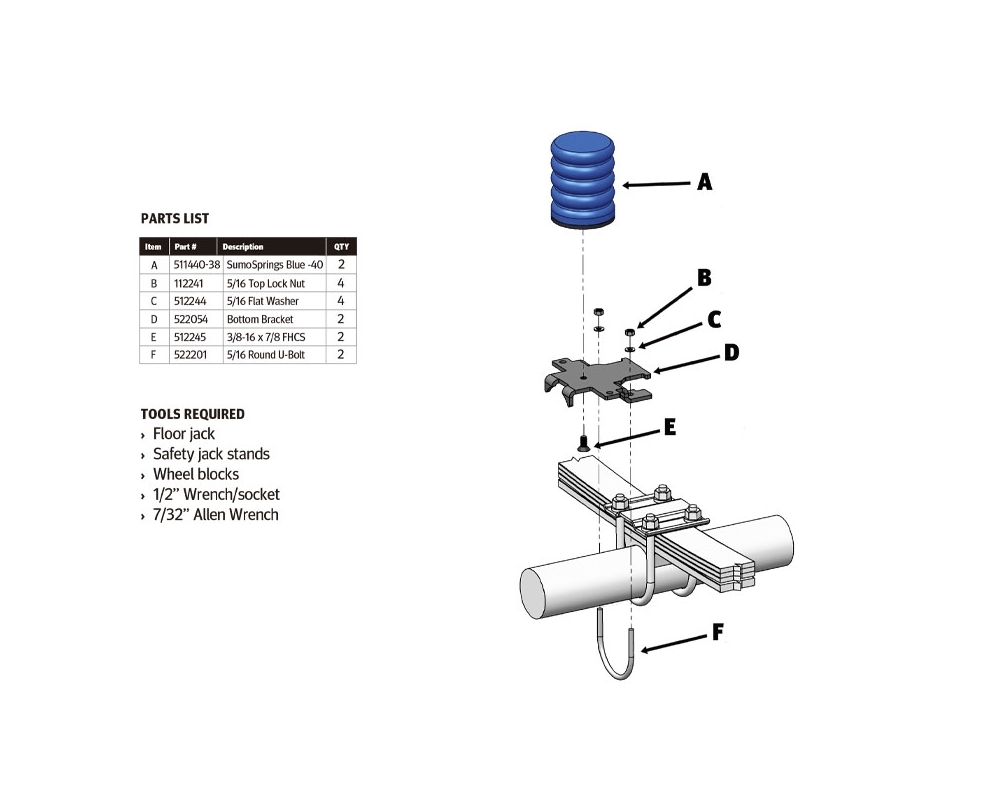 PARTS LIST

| Item | Part # | Description | QTY |
|---|---|---|---|
| A | 511440-38 | SumoSprings Blue -40 | 2 |
| B | 112241 | 5/16 Top Lock Nut | 4 |
| C | 512244 | 5/16 Flat Washer | 4 |
| D | 522054 | Bottom Bracket | 2 |
| E | 512245 | 3/8-16 x 7/8 FHCS | 2 |
| F | 522201 | 5/16 Round U-Bolt | 2 |

TOOLS REQUIRED
› Floor jack
› Safety jack stands
› Wheel blocks
› 1/2" Wrench/socket
› 7/32" Allen Wrench

A

B

C

D

E

F