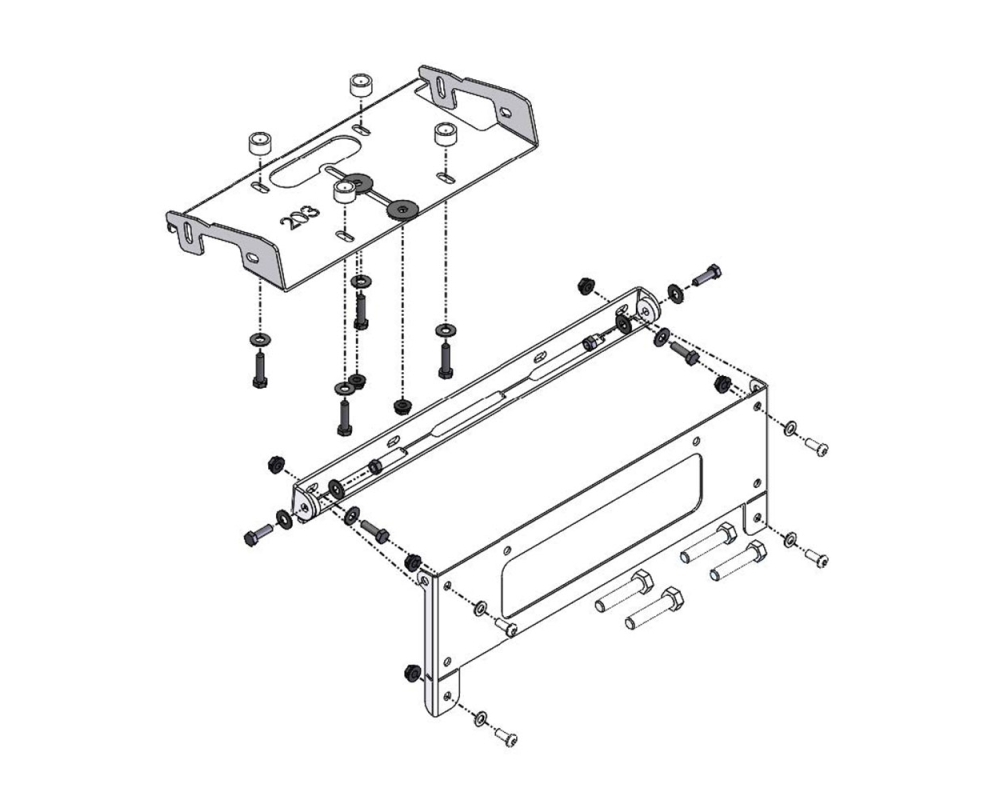 203