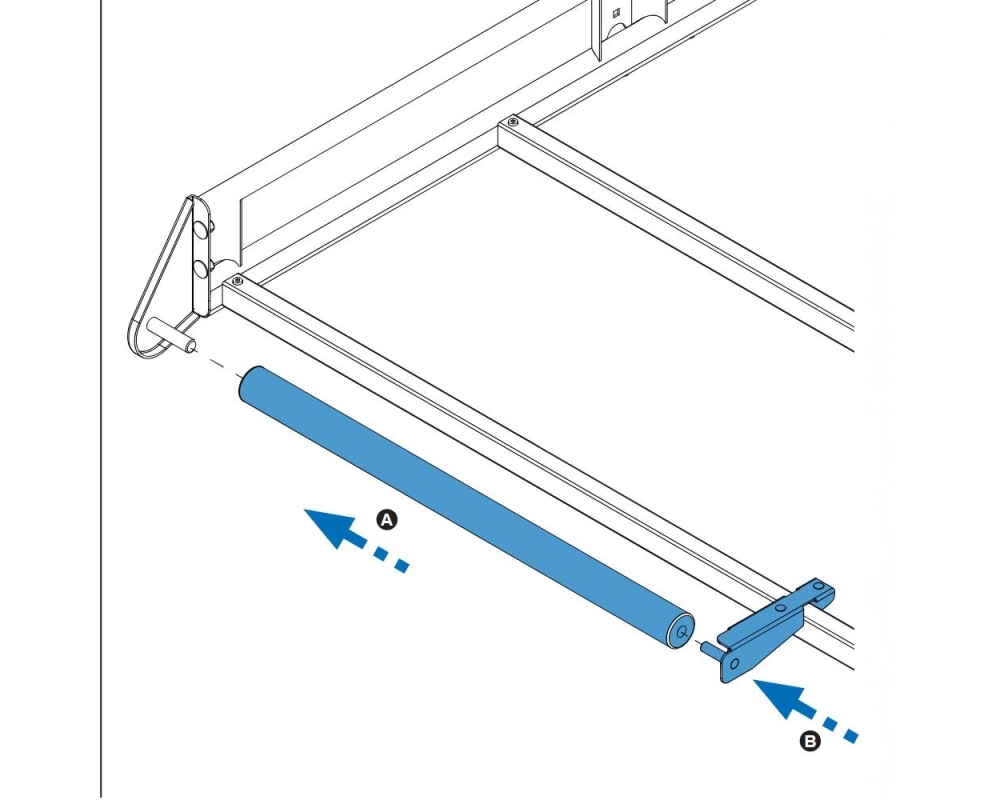 A

B